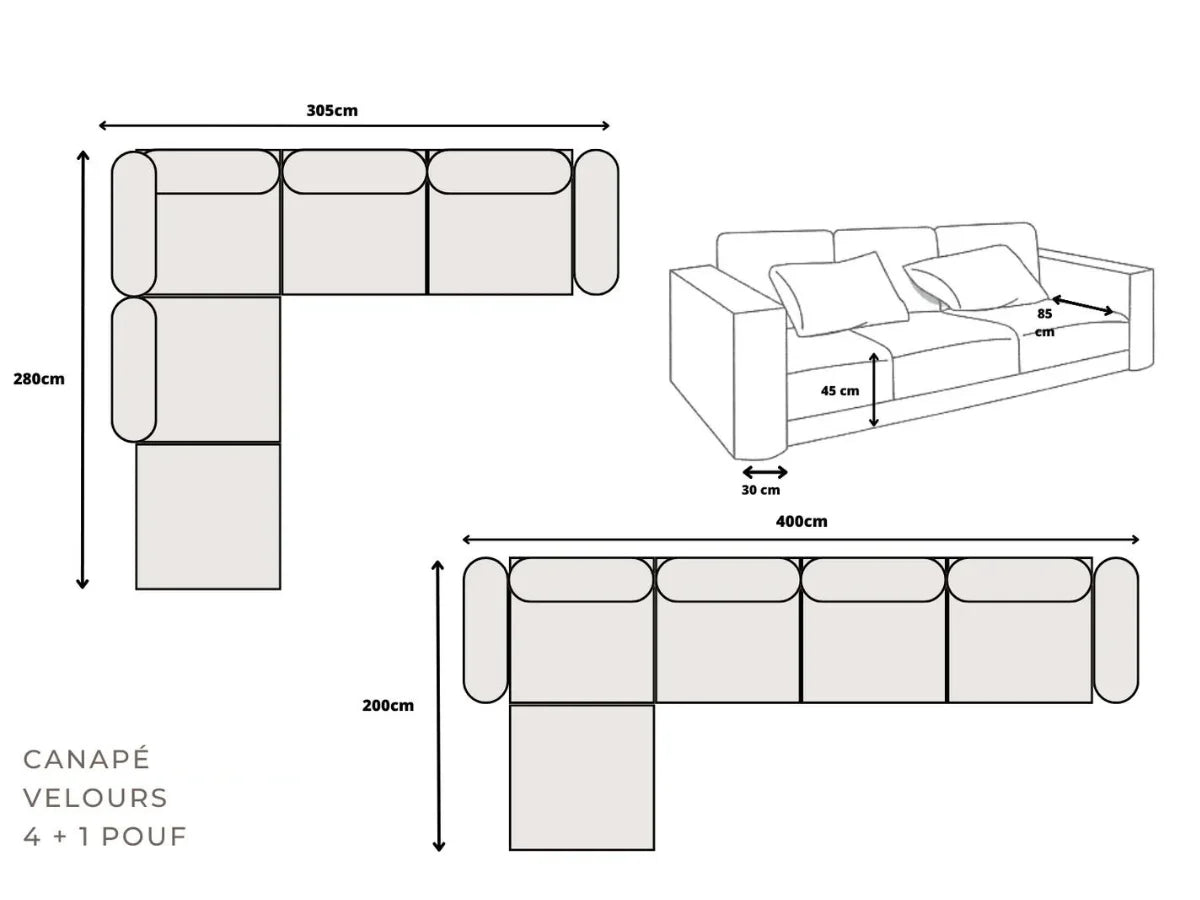 305cm

280cm

85 cm

45 cm

30 cm

400cm

200cm

CANAPÉ
VELOURS
4 + 1 POUF